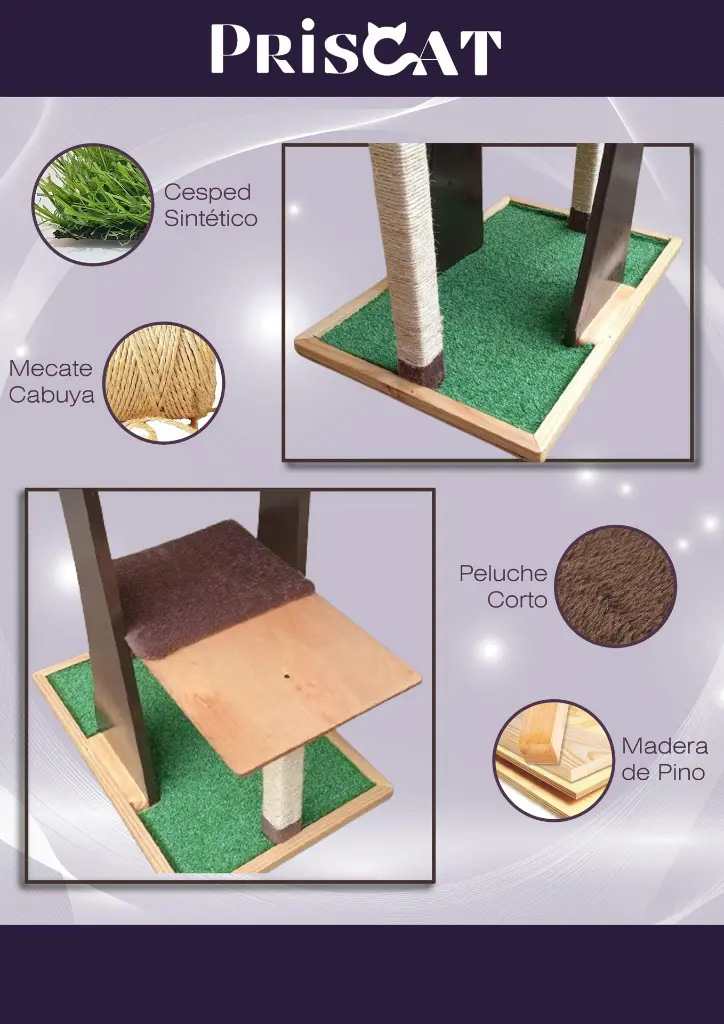 PRISCAT

Cesped Sintético

Mecate Cabuya

Peluche Corto

Madera de Pino